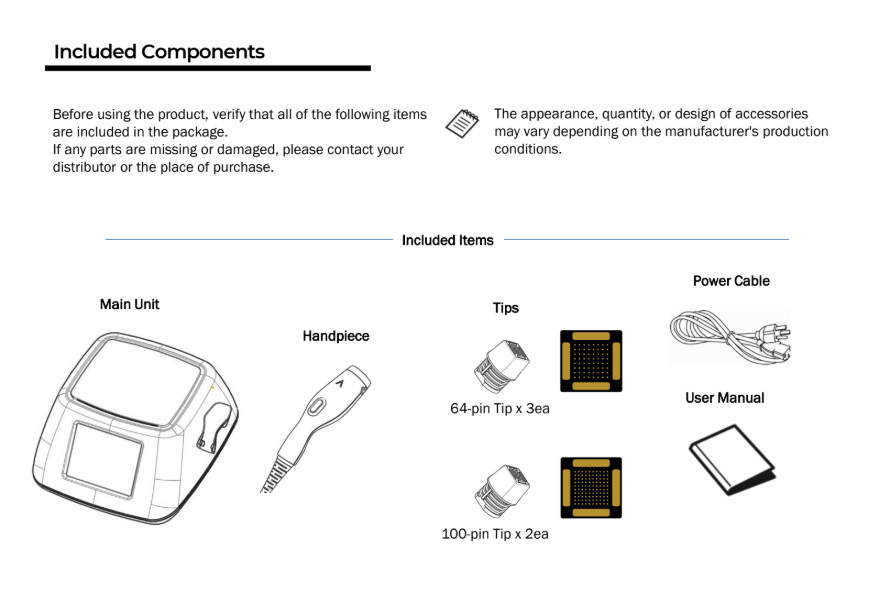 Included Components

Before using the product, verify that all of the following items are included in the package.
If any parts are missing or damaged, please contact your distributor or the place of purchase.

The appearance, quantity, or design of accessories may vary depending on the manufacturer's production conditions.

Included Items

Main Unit

Handpiece

Tips

64-pin Tip x 3ea

100-pin Tip x 2ea

Power Cable

User Manual